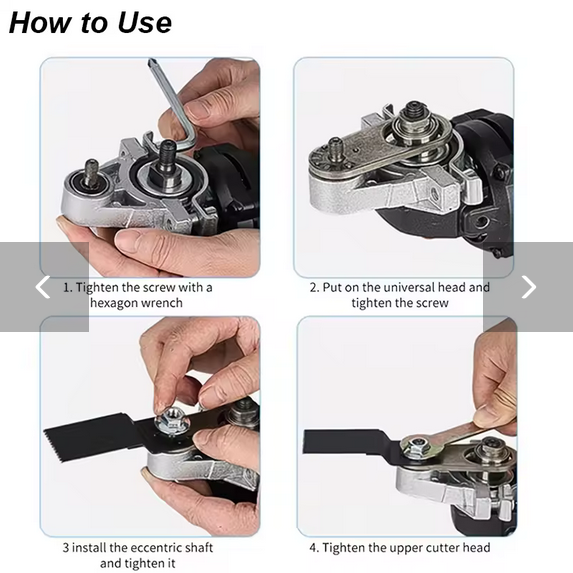 How to Use

1. Tighten the screw with a hexagon wrench

2. Put on the universal head and tighten the screw

3 install the eccentric shaft and tighten it

4. Tighten the upper cutter head